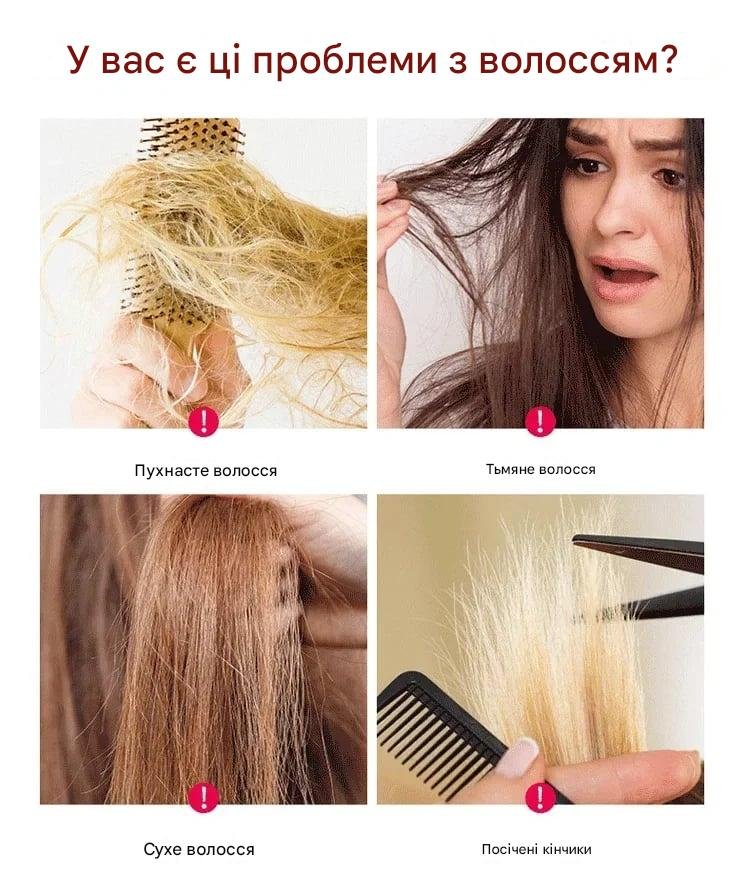 У вас є ці проблеми з волоссям?

!

Пухнасте волосся

!

Тьмяне волосся

!

Сухе волосся

!

Посічені кінчики